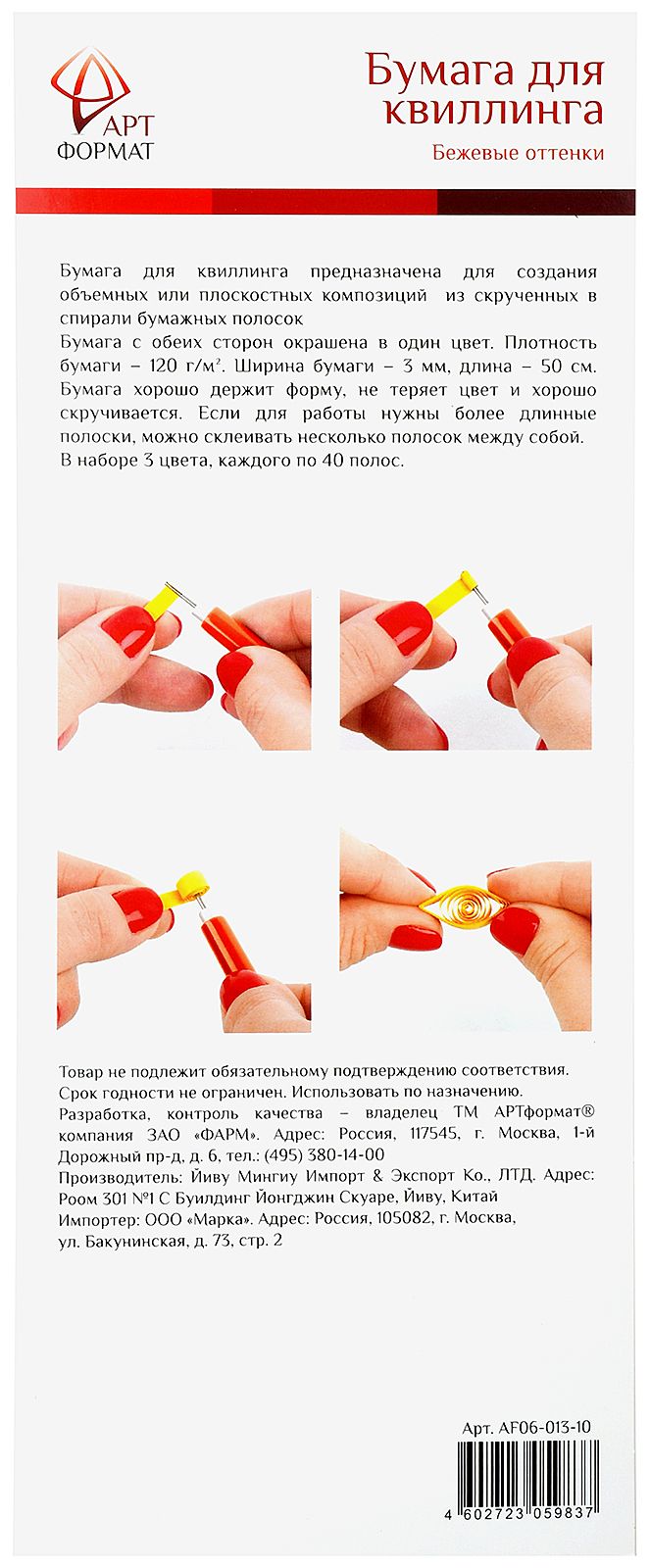 АРТ
ФОРМАТ

Бумага для квиллинга

Бежевые оттенки

Бумага для квиллинга предназначена для создания объемных или плоскостных композиций из скрученных в спирали бумажных полосок
Бумага с обеих сторон окрашена в один цвет. Плотность бумаги – 120 г/м². Ширина бумаги – 3 мм, длина – 50 см. Бумага хорошо держит форму, не теряет цвет и хорошо скручивается. Если для работы нужны более длинные полоски, можно склеивать несколько полосок между собой.
В наборе 3 цвета, каждого по 40 полос.

Товар не подлежит обязательному подтверждению соответствия.
Срок годности не ограничен. Использовать по назначению.
Разработка, контроль качества – владелец ТМ АРТформат® компания ЗАО «ФАРМ». Адрес: Россия, 117545, г. Москва, 1-й Дорожный пр-д, д. 6, тел.: (495) 380-14-00
Производитель: Йиву Мингиу Импорт & Экспорт Ко., ЛТД. Адрес: Роом 301 №1 С Буилдинг Йонгджин Скуаре, Йиву, Китай
Импортер: ООО «Марка». Адрес: Россия, 105082, г. Москва, ул. Бакунинская, д. 73, стр. 2

Арт. AF06-013-10

4 602723 059837